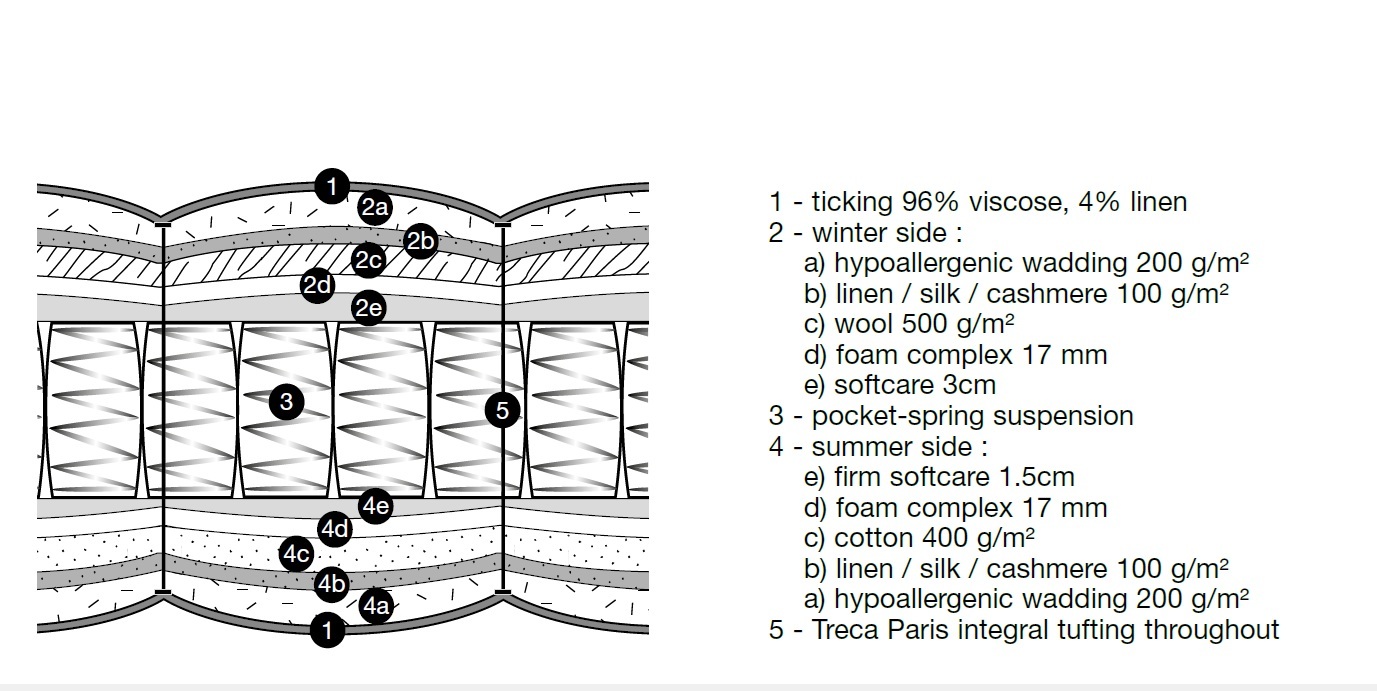 1
2a
2b
2c
2d
2e
3
5
4e
4d
4c
4b
4a
1

1 - ticking 96% viscose, 4% linen
2 - winter side :
a) hypoallergenic wadding 200 g/m²
b) linen / silk / cashmere 100 g/m²
c) wool 500 g/m²
d) foam complex 17 mm
e) softcare 3cm
3 - pocket-spring suspension
4 - summer side :
e) firm softcare 1.5cm
d) foam complex 17 mm
c) cotton 400 g/m²
b) linen / silk / cashmere 100 g/m²
a) hypoallergenic wadding 200 g/m²
5 - Treca Paris integral tufting throughout